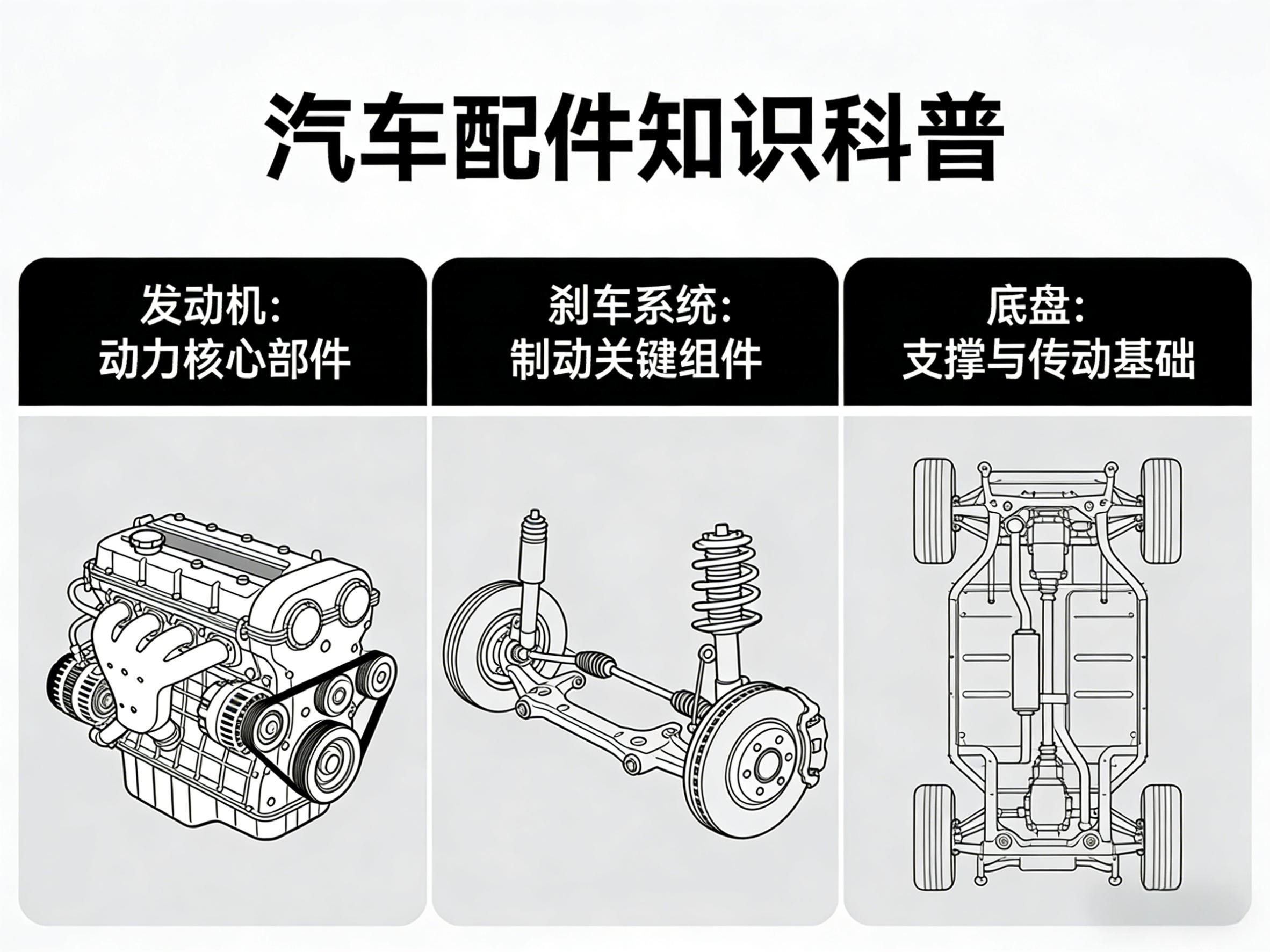 汽车配件知识科普

发动机:
动力核心部件

刹车系统:
制动关键组件

底盘:
支撑与传动基础